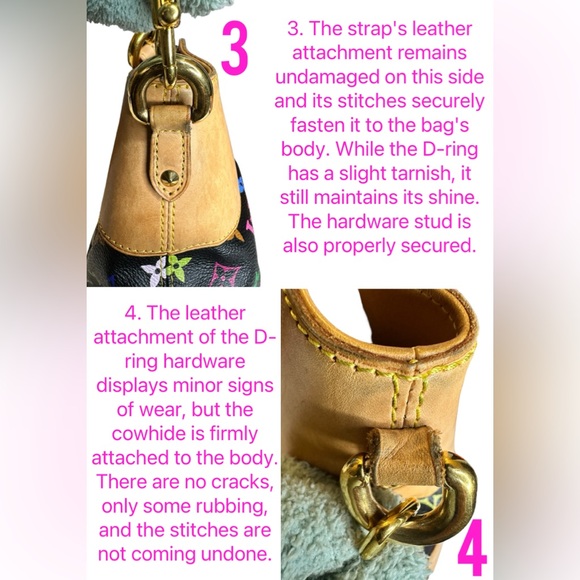 3

3. The strap's leather attachment remains undamaged on this side and its stitches securely fasten it to the bag's body. While the D-ring has a slight tarnish, it still maintains its shine. The hardware stud is also properly secured.

4. The leather attachment of the D-ring hardware displays minor signs of wear, but the cowhide is firmly attached to the body. There are no cracks, only some rubbing, and the stitches are not coming undone.

4